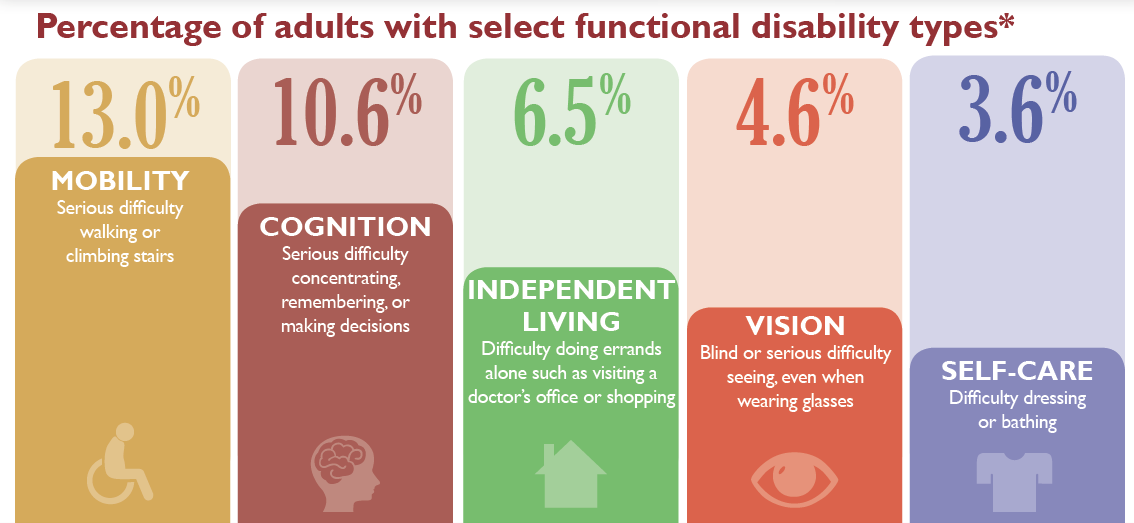 Percentage of adults with select functional disability types*

13.0%
MOBILITY
Serious difficulty walking or climbing stairs

10.6%
COGNITION
Serious difficulty concentrating, remembering, or making decisions

6.5%
INDEPENDENT LIVING
Difficulty doing errands alone such as visiting a doctor's office or shopping

4.6%
VISION
Blind or serious difficulty seeing, even when wearing glasses

3.6%
SELF-CARE
Difficulty dressing or bathing